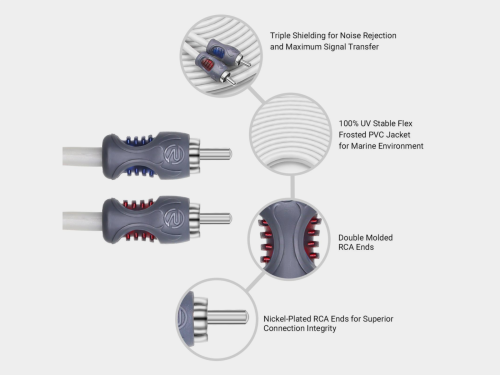 Triple Shielding for Noise Rejection and Maximum Signal Transfer

100% UV Stable Flex Frosted PVC Jacket for Marine Environment

Double Molded RCA Ends

Nickel-Plated RCA Ends for Superior Connection Integrity