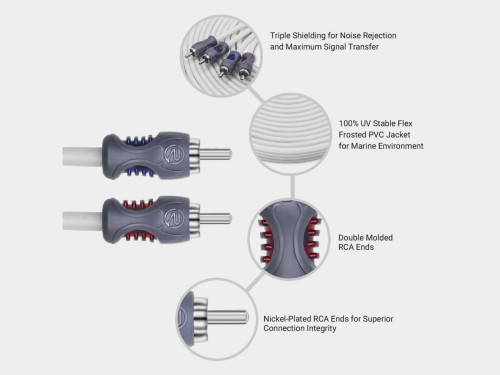 Triple Shielding for Noise Rejection and Maximum Signal Transfer

100% UV Stable Flex Frosted PVC Jacket for Marine Environment

Double Molded RCA Ends

Nickel-Plated RCA Ends for Superior Connection Integrity