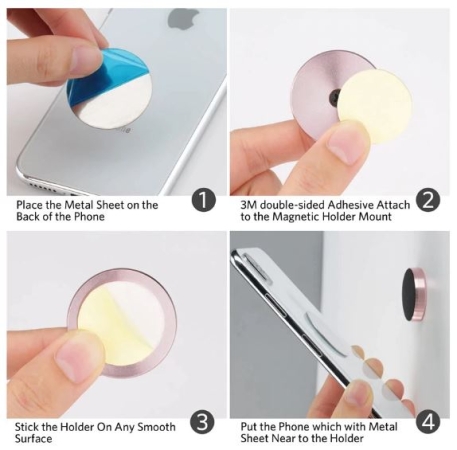 Place the Metal Sheet on the Back of the Phone

1

3M double-sided Adhesive Attach to the Magnetic Holder Mount

2

Stick the Holder On Any Smooth Surface

3

Put the Phone which with Metal Sheet Near to the Holder

4